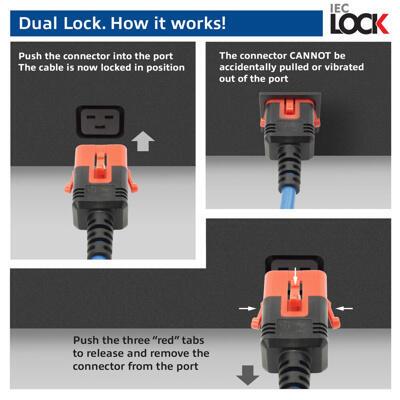 Dual Lock. How it works!

IEC LOCK

Push the connector into the port
The cable is now locked in position

The connector CANNOT be accidentally pulled or vibrated out of the port

Push the three “red” tabs to release and remove the connector from the port